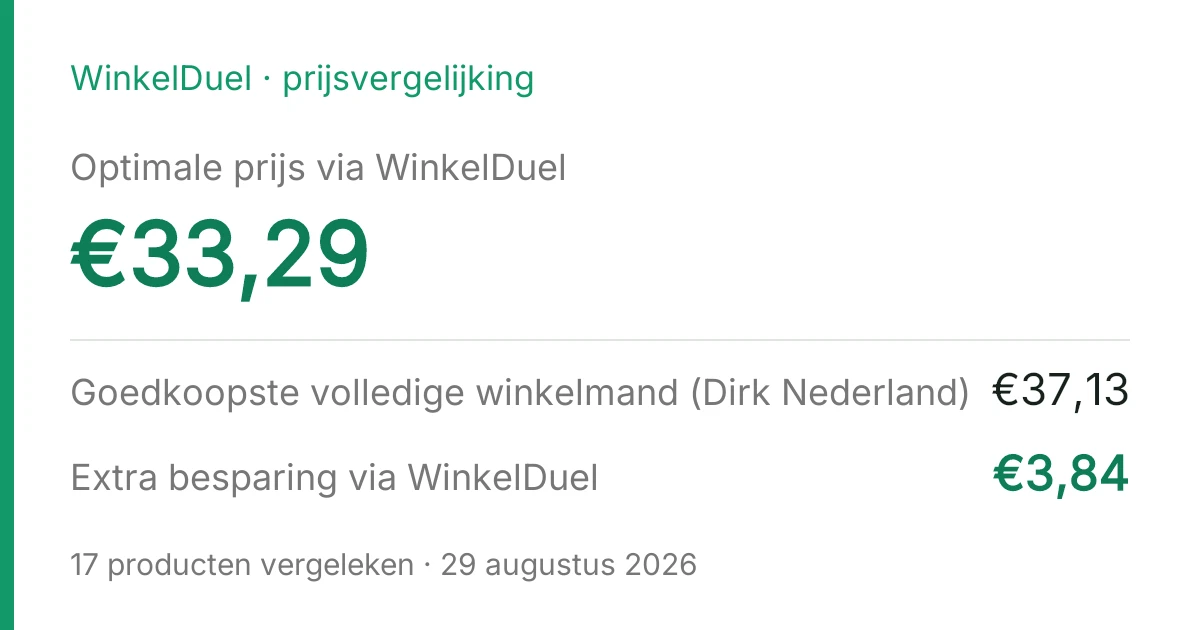 WinkelDuel · prijsvergelijking

Optimale prijs via WinkelDuel

€33,29

Goedkoopste volledige winkelmand (Dirk Nederland) €37,13

Extra besparing via WinkelDuel €3,84

17 producten vergeleken · 29 augustus 2026